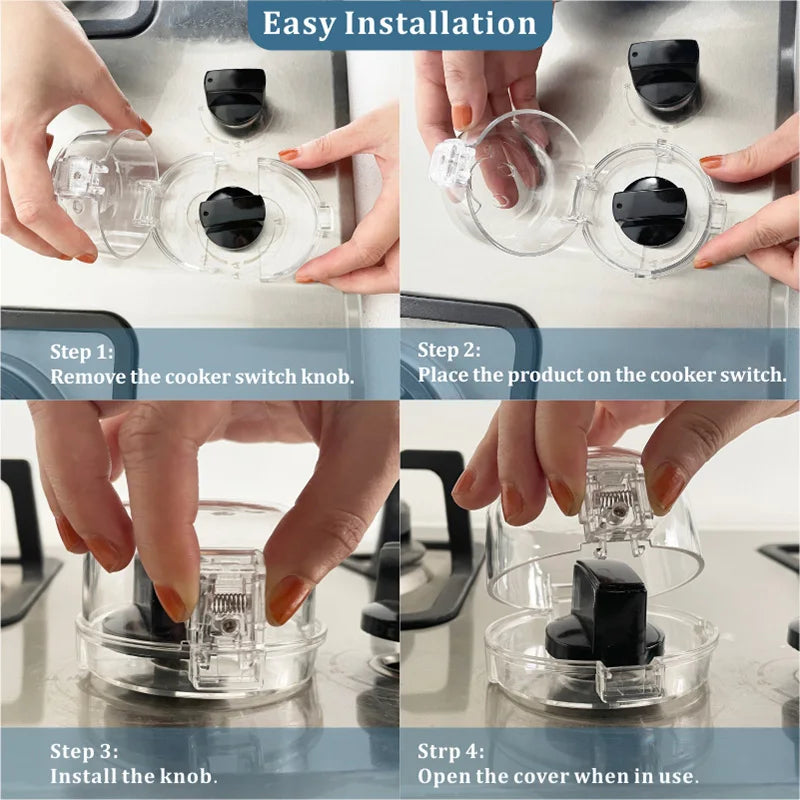 Easy Installation

Step 1:
Remove the cooker switch knob.

Step 2:
Place the product on the cooker switch.

Step 3:
Install the knob.

Strp 4:
Open the cover when in use.